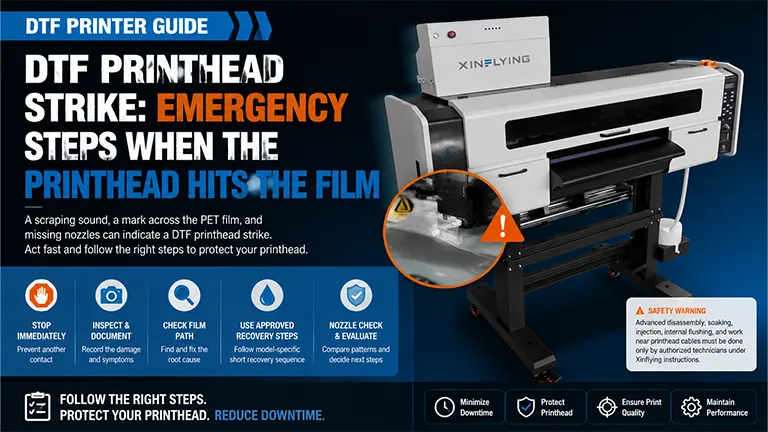 DTF PRINTER GUIDE

DTF PRINTHEAD STRIKE: EMERGENCY STEPS WHEN THE PRINTHEAD HITS THE FILM

A scraping sound, a mark across the PET film, and missing nozzles can indicate a DTF printhead strike. Act fast and follow the right steps to protect your printhead.

XINFLYING

STOP IMMEDIATELY
Prevent another contact

INSPECT & DOCUMENT
Record the damage and symptoms

CHECK FILM PATH
Find and fix the root cause

USE APPROVED RECOVERY STEPS
Follow model-specific short recovery sequence

NOZZLE CHECK & EVALUATE
Compare patterns and decide next steps

SAFETY WARNING
Advanced disassembly, soaking, injection, internal flushing, and work near printhead cables must be done only by authorized technicians under Xinflying instructions.

FOLLOW THE RIGHT STEPS.
PROTECT YOUR PRINTHEAD. REDUCE DOWNTIME.

Minimize Downtime

Protect Printhead

Ensure Print Quality

Maintain Performance